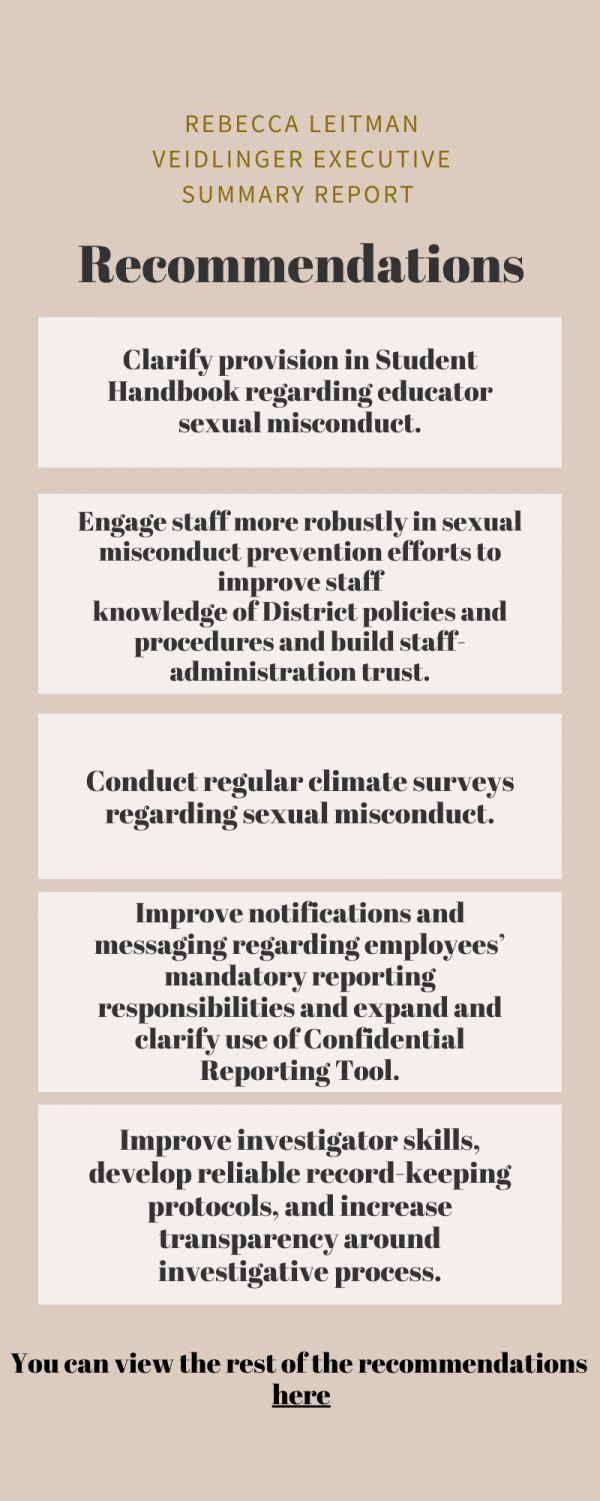 REBECCA LEITMAN VEIDLINGER EXECUTIVE SUMMARY REPORT

Recommendations

Clarify provision in Student Handbook regarding educator sexual misconduct.

Engage staff more robustly in sexual misconduct prevention efforts to improve staff knowledge of District policies and procedures and build staff-administration trust.

Conduct regular climate surveys regarding sexual misconduct.

Improve notifications and messaging regarding employees' mandatory reporting responsibilities and expand and clarify use of Confidential Reporting Tool.

Improve investigator skills, develop reliable record-keeping protocols, and increase transparency around investigative process.

You can view the rest of the recommendations here